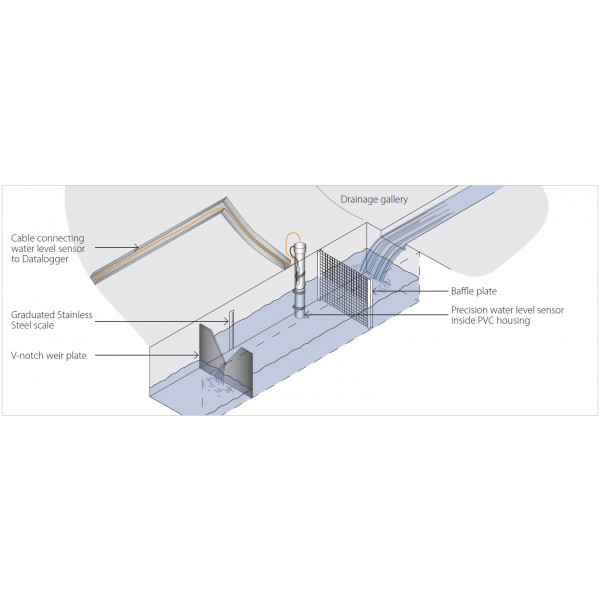 Drainage gallery

Cable connecting water level sensor to Datalogger

Graduated Stainless Steel scale

V-notch weir plate

Baffle plate

Precision water level sensor inside PVC housing